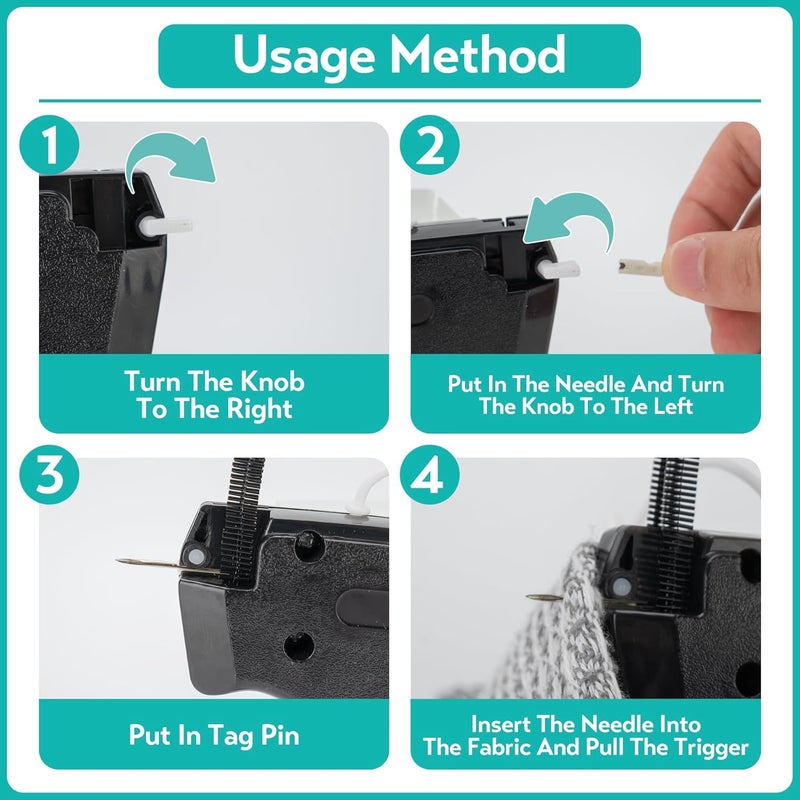 Usage Method

1

Turn The Knob To The Right

2

Put In The Needle And Turn The Knob To The Left

3

Put In Tag Pin

4

Insert The Needle Into The Fabric And Pull The Trigger